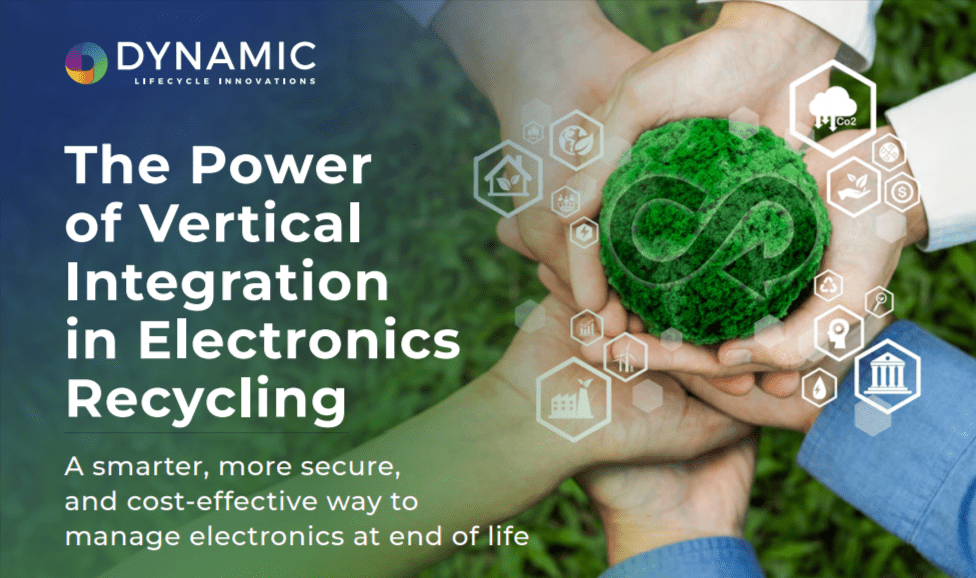 DYNAMIC
LIFECYCLE INNOVATIONS

The Power of Vertical Integration in Electronics Recycling

A smarter, more secure, and cost-effective way to manage electronics at end of life

Co2